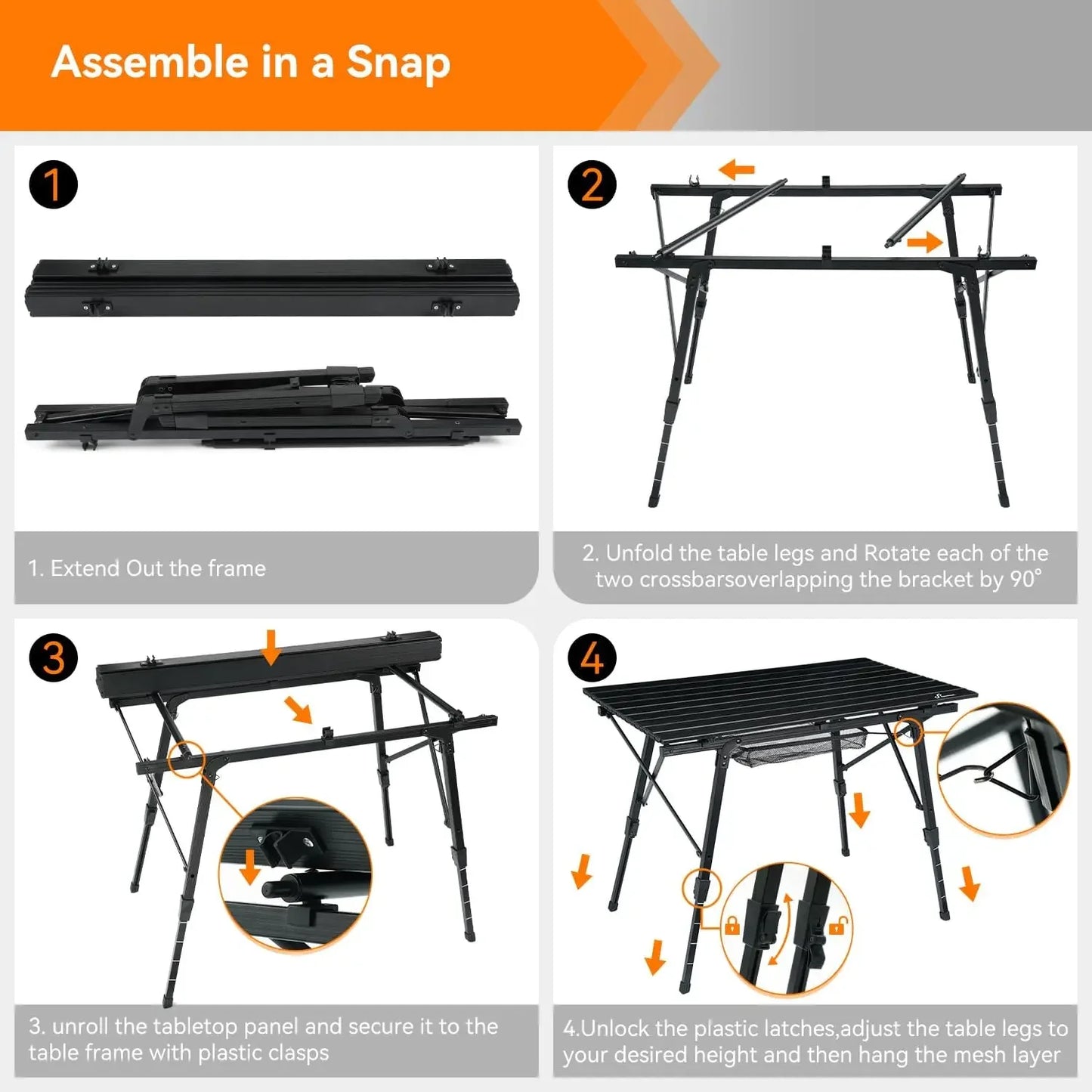 Assemble in a Snap

1

1. Extend Out the frame

2

2. Unfold the table legs and Rotate each of the two crossbarsoverlapping the bracket by 90°

3

3. unroll the tabletop panel and secure it to the table frame with plastic clasps

4

4.Unlock the plastic latches,adjust the table legs to your desired height and then hang the mesh layer