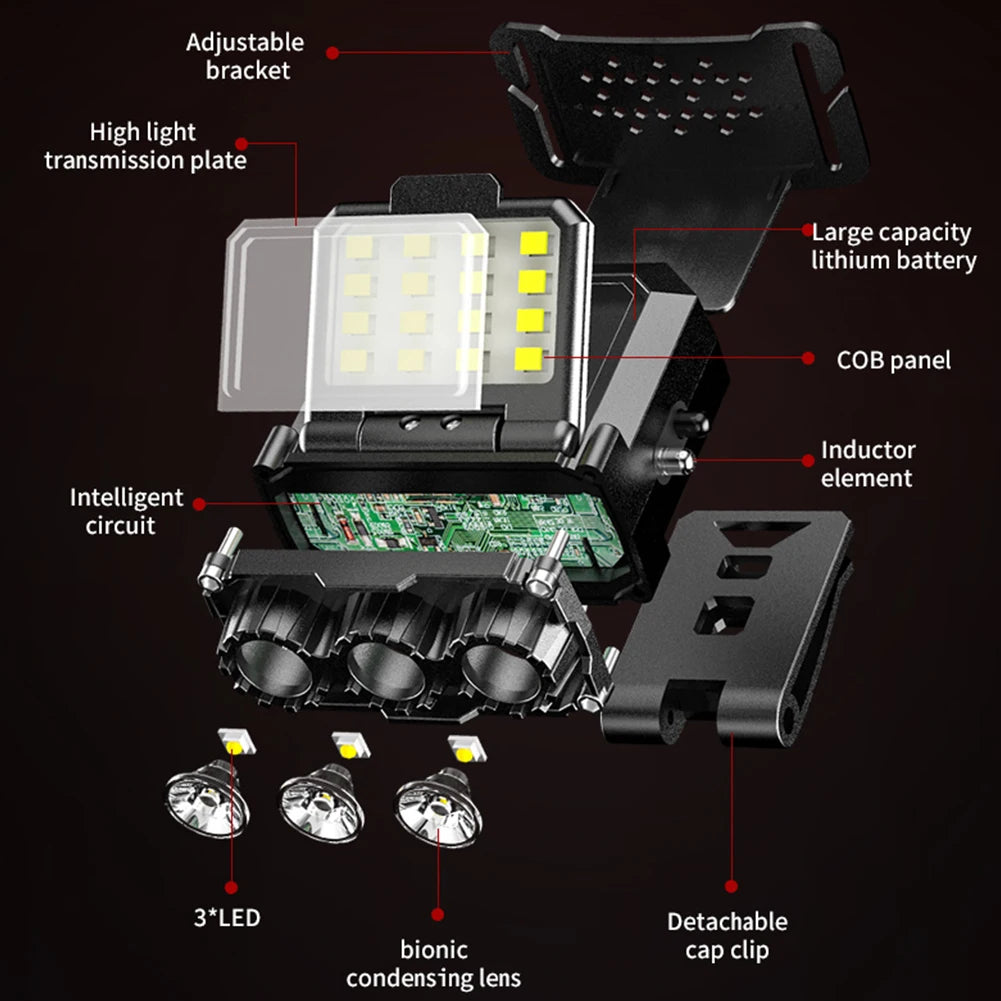 Adjustable bracket

High light transmission plate

Large capacity lithium battery

COB panel

Inductor element

Intelligent circuit

3*LED

bionic condensing lens

Detachable cap clip