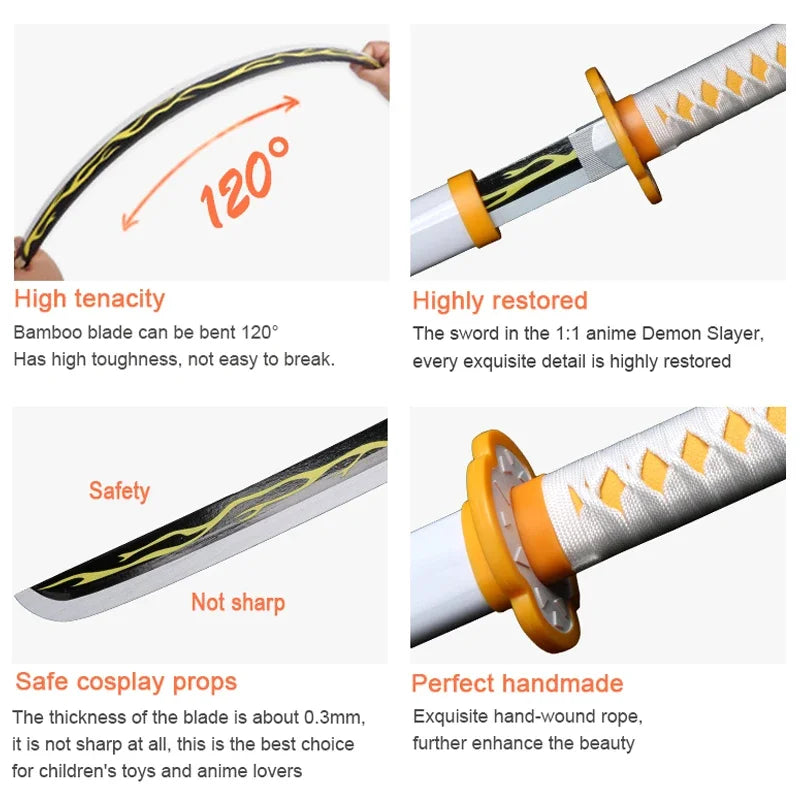 120°

High tenacity

Bamboo blade can be bent 120°
Has high toughness, not easy to break.

Highly restored

The sword in the 1:1 anime Demon Slayer, every exquisite detail is highly restored

Safety

Not sharp

Safe cosplay props

The thickness of the blade is about 0.3mm, it is not sharp at all, this is the best choice for children's toys and anime lovers

Perfect handmade

Exquisite hand-wound rope, further enhance the beauty