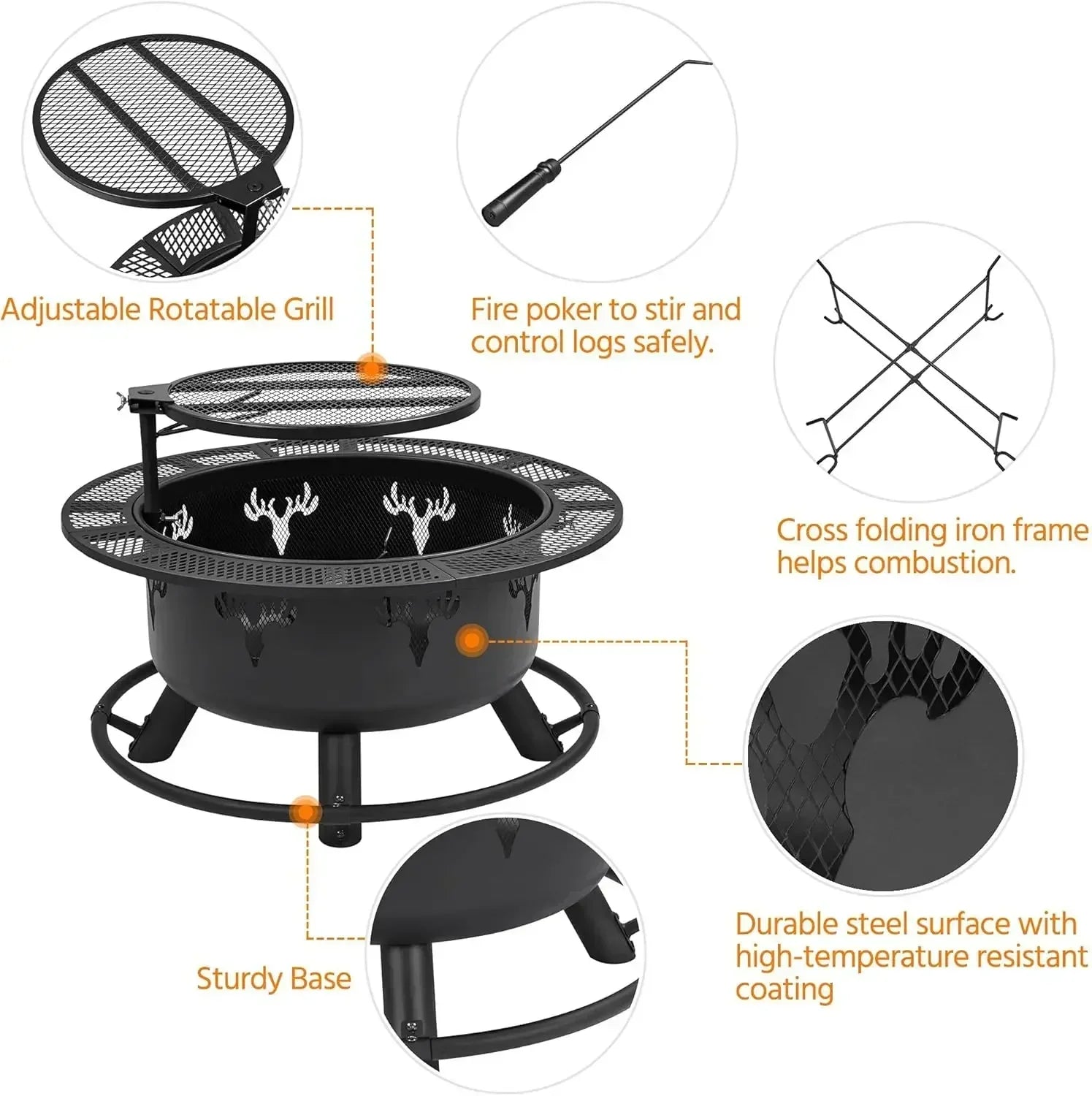 Adjustable Rotatable Grill

Fire poker to stir and control logs safely.

Cross folding iron frame helps combustion.

Durable steel surface with high-temperature resistant coating

Sturdy Base