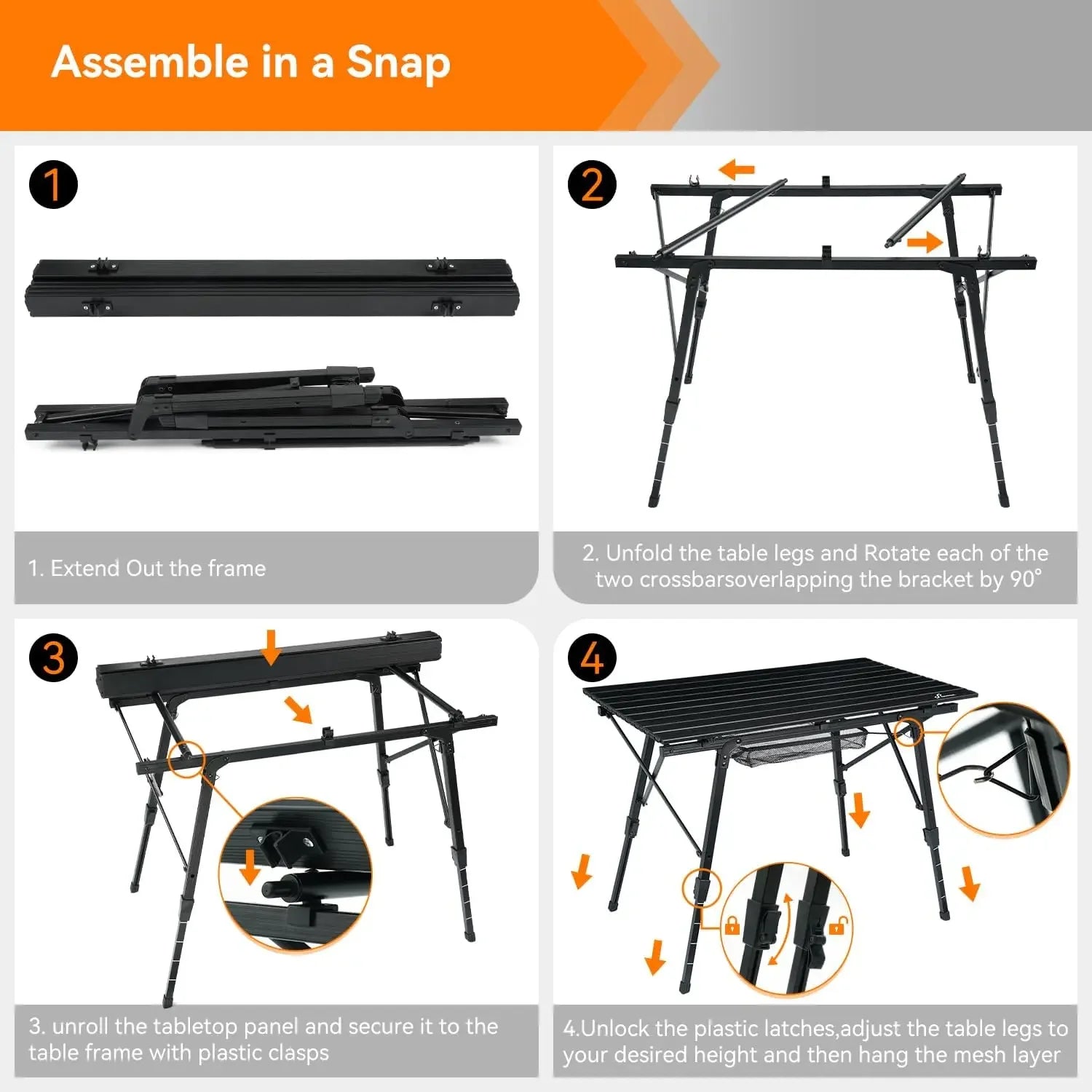 Assemble in a Snap

1

1. Extend Out the frame

2

2. Unfold the table legs and Rotate each of the two crossbarsoverlapping the bracket by 90°

3

3. unroll the tabletop panel and secure it to the table frame with plastic clasps

4

4.Unlock the plastic latches,adjust the table legs to your desired height and then hang the mesh layer