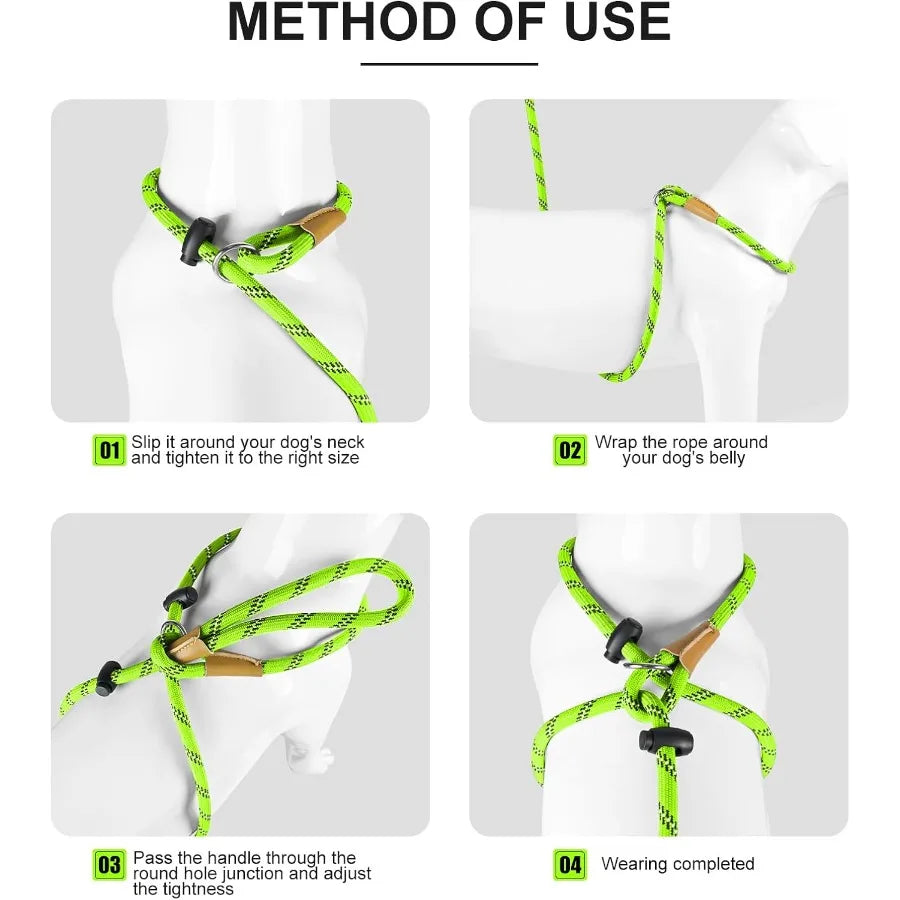 METHOD OF USE

01 Slip it around your dog's neck and tighten it to the right size

02 Wrap the rope around your dog's belly

03 Pass the handle through the round hole junction and adjust the tightness

04 Wearing completed