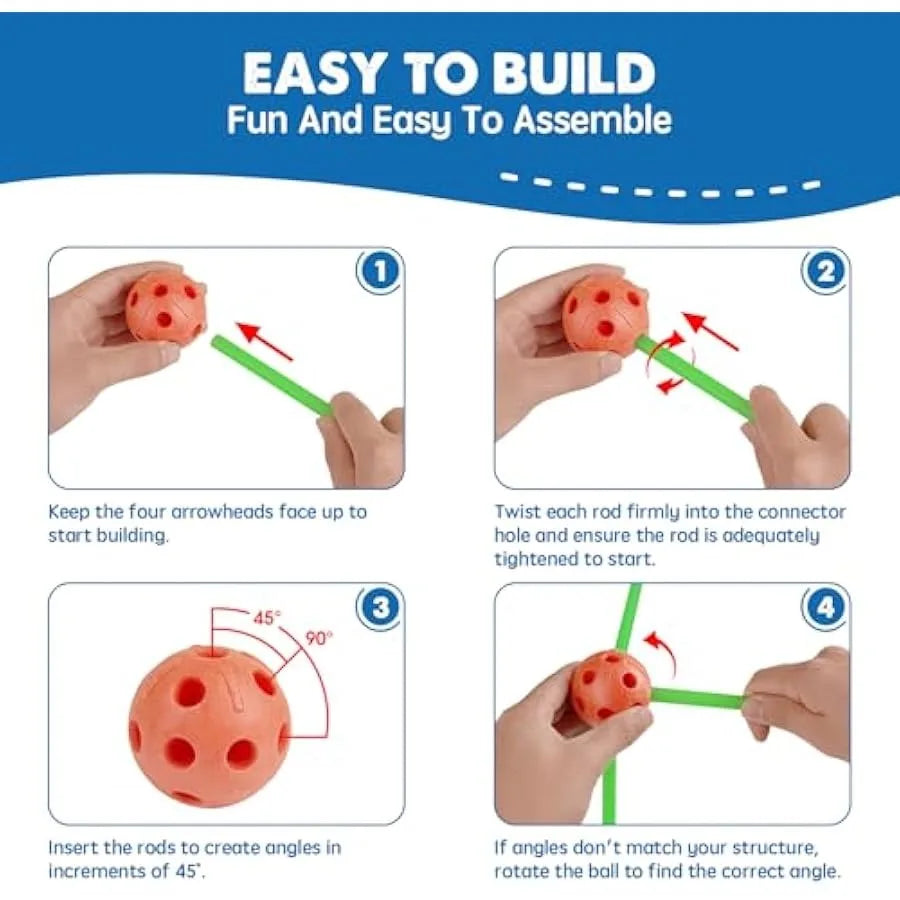 EASY TO BUILD
Fun And Easy To Assemble

1

Keep the four arrowheads face up to start building.

2

Twist each rod firmly into the connector hole and ensure the rod is adequately tightened to start.

3

45°
90°

Insert the rods to create angles in increments of 45°.

4

If angles don't match your structure, rotate the ball to find the correct angle.