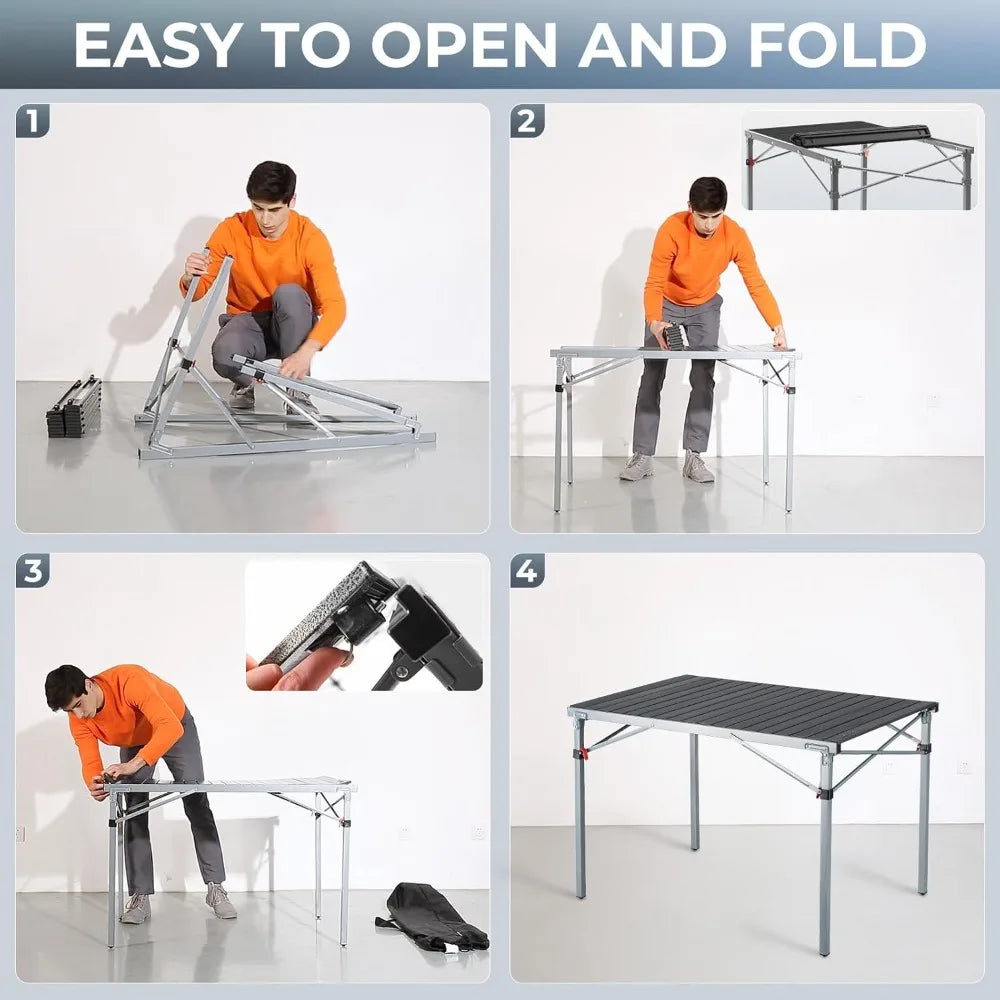 EASY TO OPEN AND FOLD

1

2

3

4