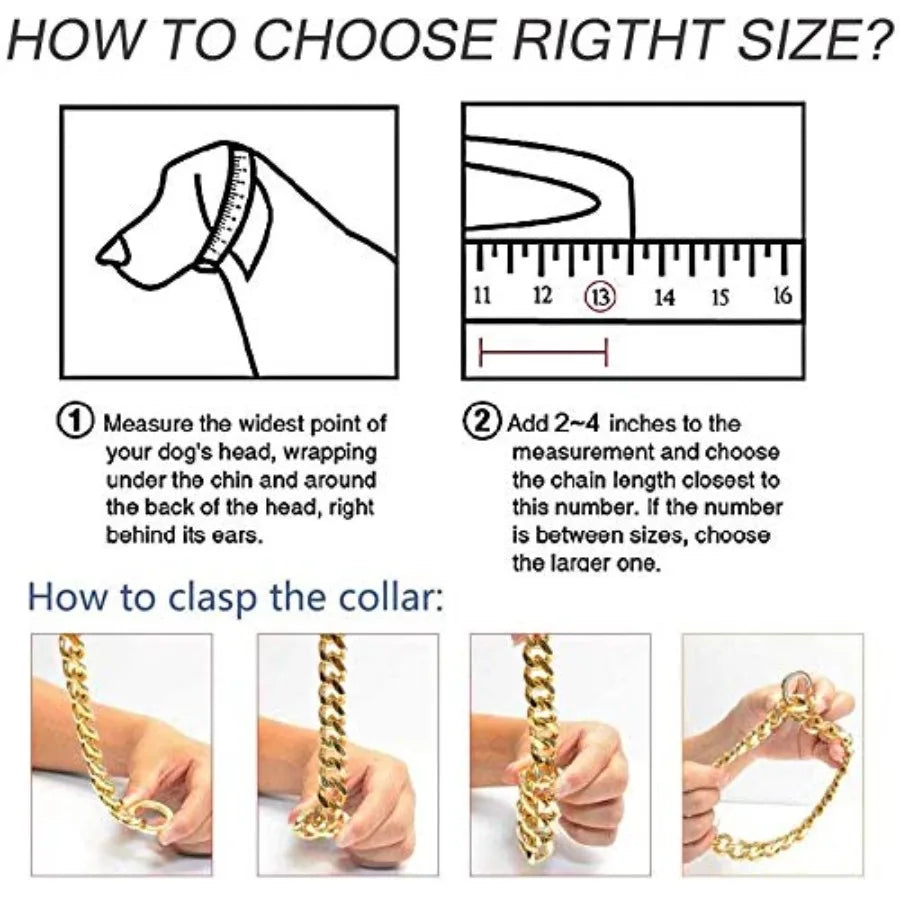 HOW TO CHOOSE RIGTHT SIZE?

11 12 13 14 15 16

① Measure the widest point of your dog's head, wrapping under the chin and around the back of the head, right behind its ears.

② Add 2~4 inches to the measurement and choose the chain length closest to this number. If the number is between sizes, choose the larger one.

How to clasp the collar: