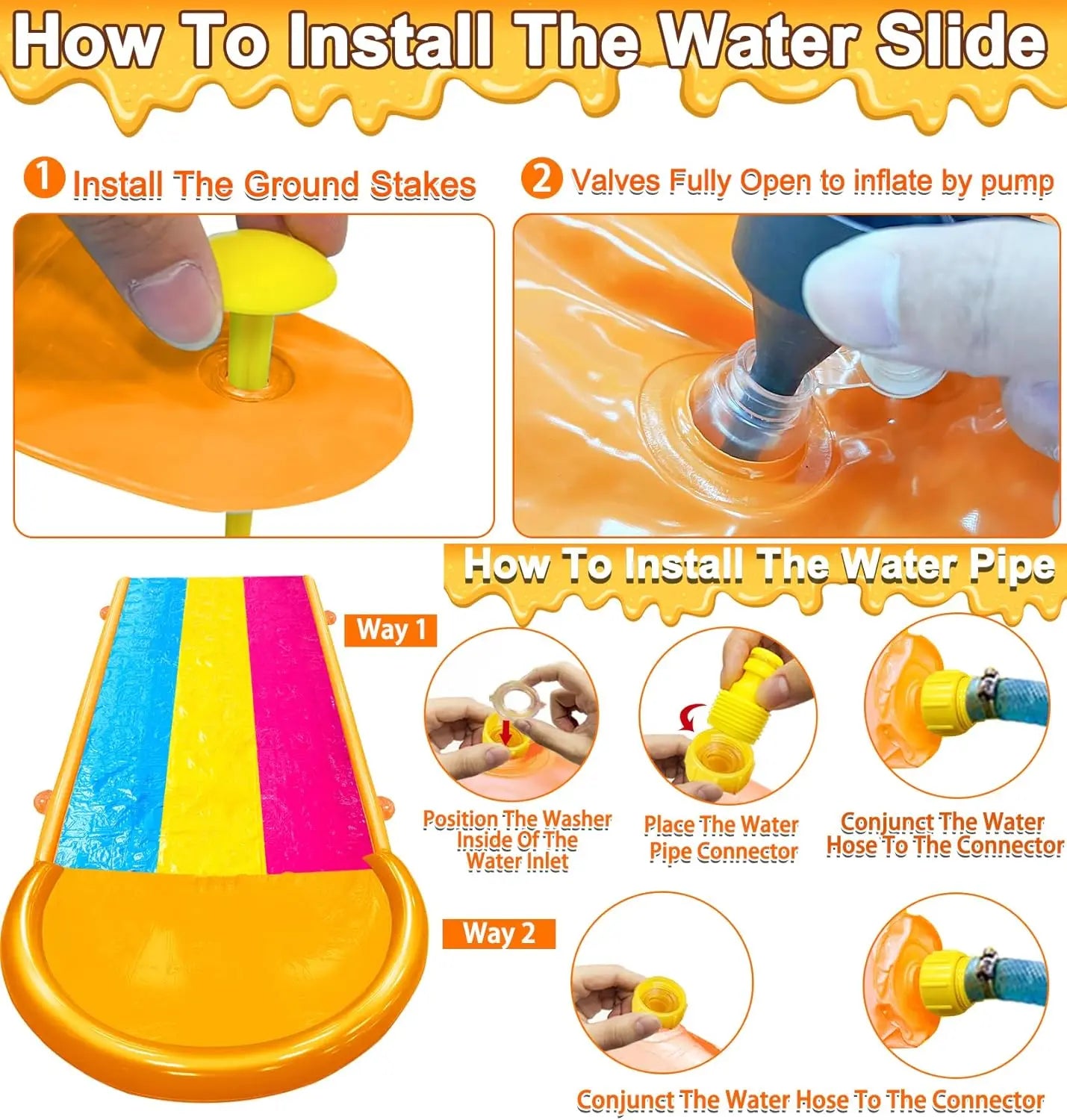 How To Install The Water Slide

1 Install The Ground Stakes

2 Valves Fully Open to inflate by pump

How To Install The Water Pipe

Way 1

Position The Washer Inside Of The Water Inlet

Place The Water Pipe Connector

Conjunct The Water Hose To The Connector

Way 2

Conjunct The Water Hose To The Connector