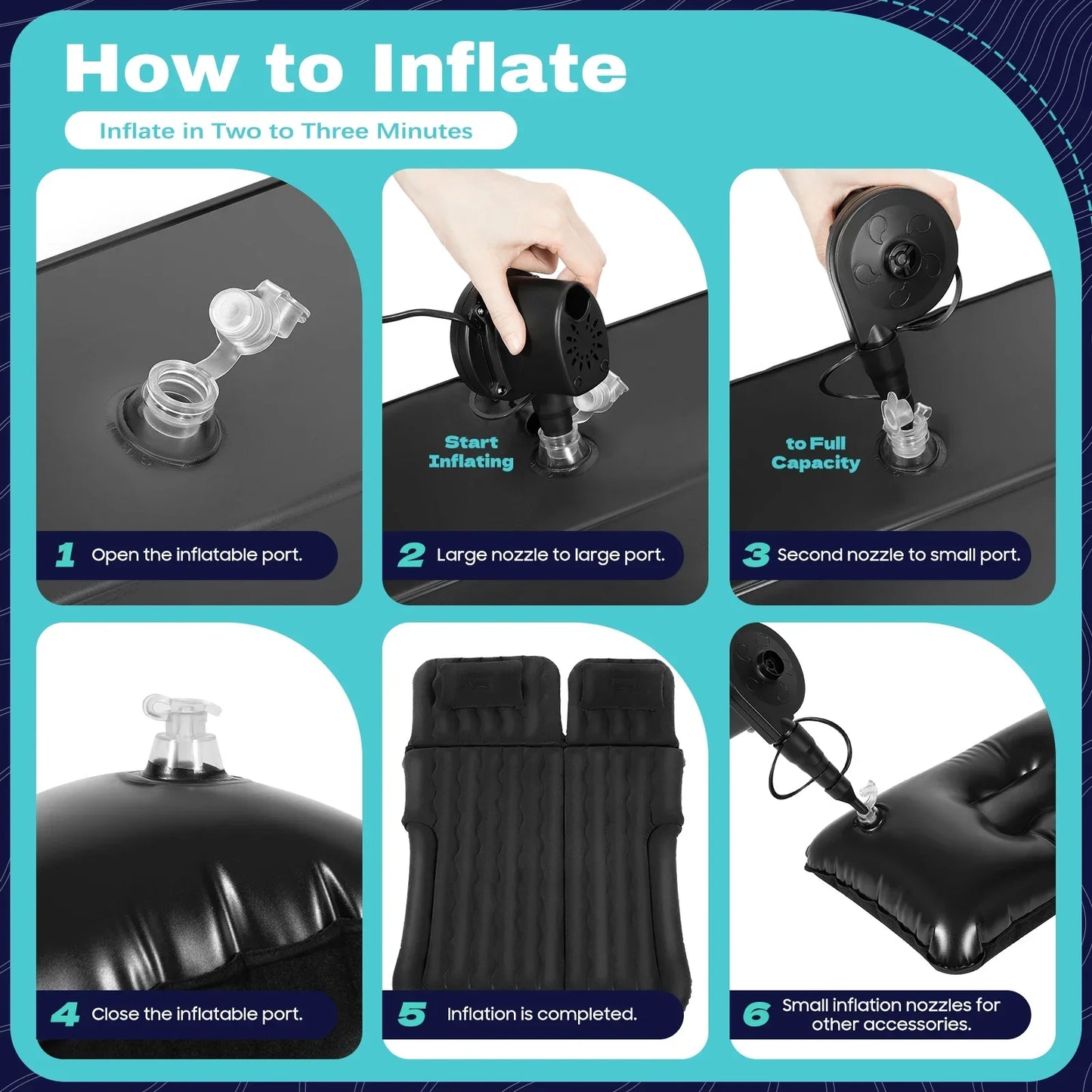 How to Inflate

Inflate in Two to Three Minutes

1 Open the inflatable port.

Start Inflating

2 Large nozzle to large port.

to Full Capacity

3 Second nozzle to small port.

4 Close the inflatable port.

5 Inflation is completed.

6 Small inflation nozzles for other accessories.